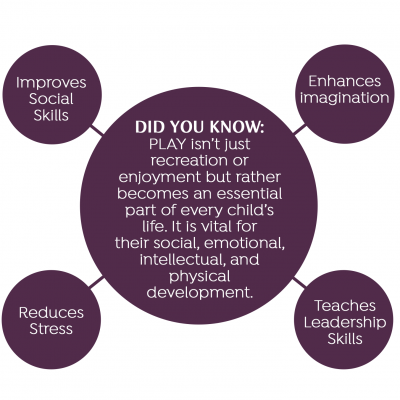 Improves Social Skills

Enhances imagination

DID YOU KNOW:
PLAY isn't just recreation or enjoyment but rather becomes an essential part of every child's life. It is vital for their social, emotional, intellectual, and physical development.

Reduces Stress

Teaches Leadership Skills